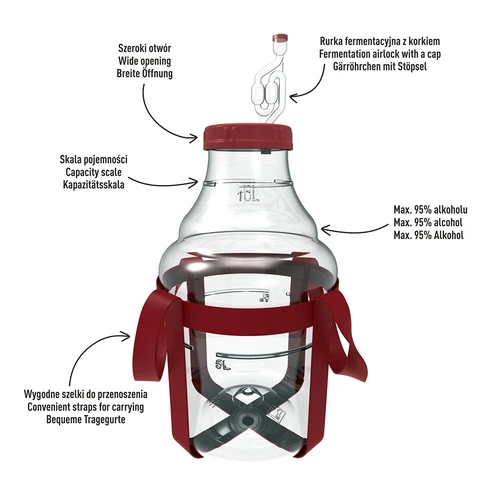 Szeroki otwór
Wide opening
Breite Öffnung

Rurka fermentacyjna z korkiem
Fermentation airlock with a cap
Gärröhrchen mit Stöpsel

Skala pojemności
Capacity scale
Kapazitätsskala

10L

Max. 95% alkoholu
Max. 95% alcohol
Max. 95% Alkohol

5L

Wygodne szelki do przenoszenia
Convenient straps for carrying
Bequeme Tragegurte