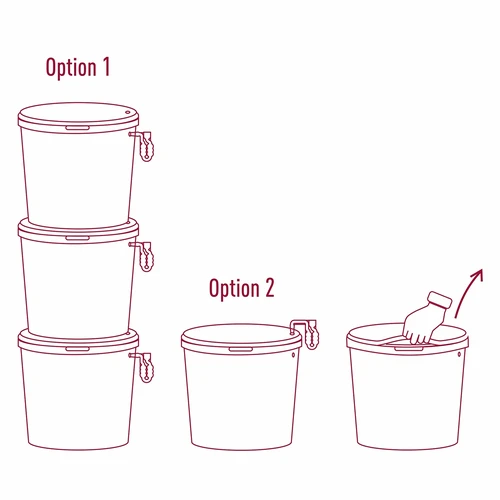 Option 1

Option 2